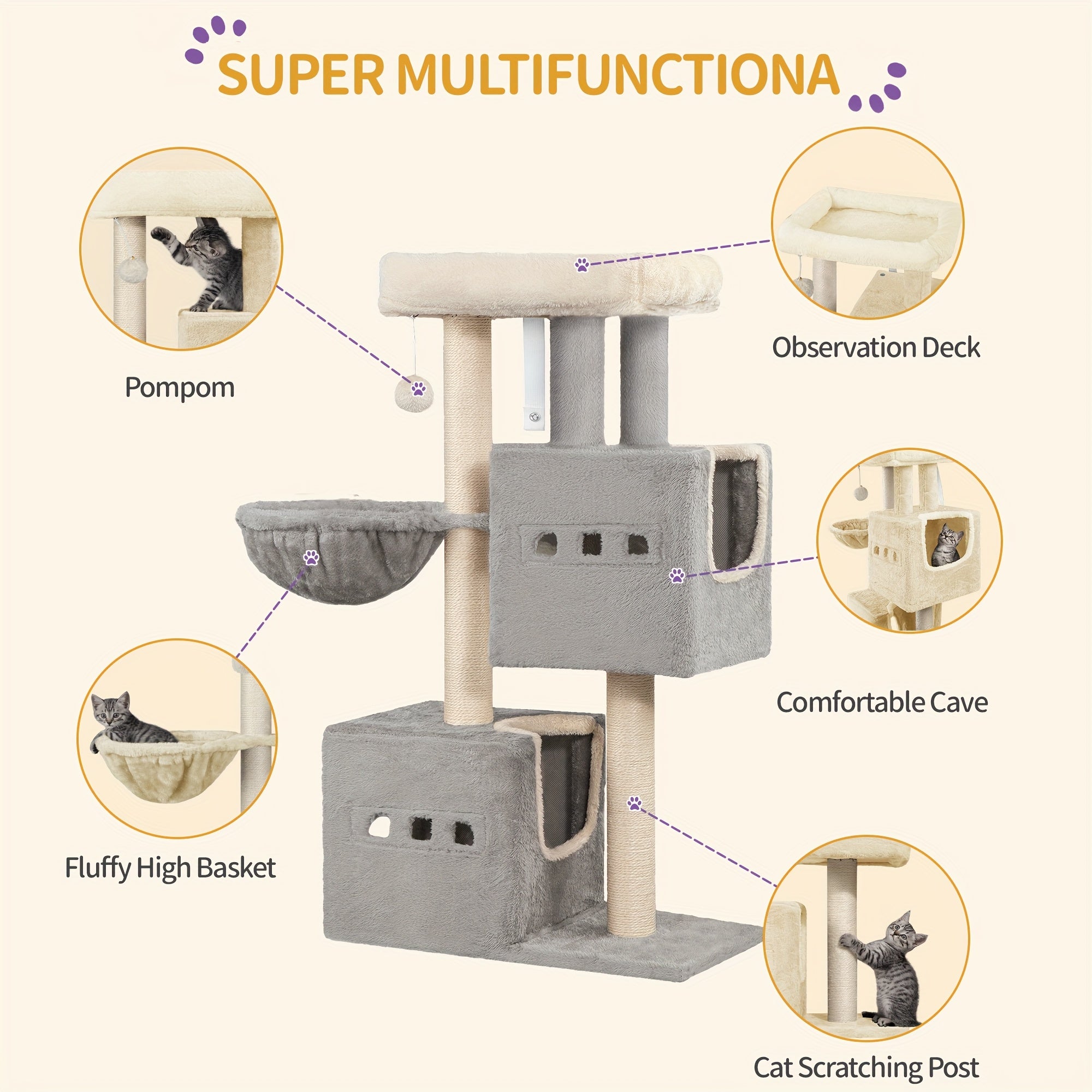 SUPER MULTIFUNCTIONA

Pompom

Observation Deck

Comfortable Cave

Fluffy High Basket

Cat Scratching Post