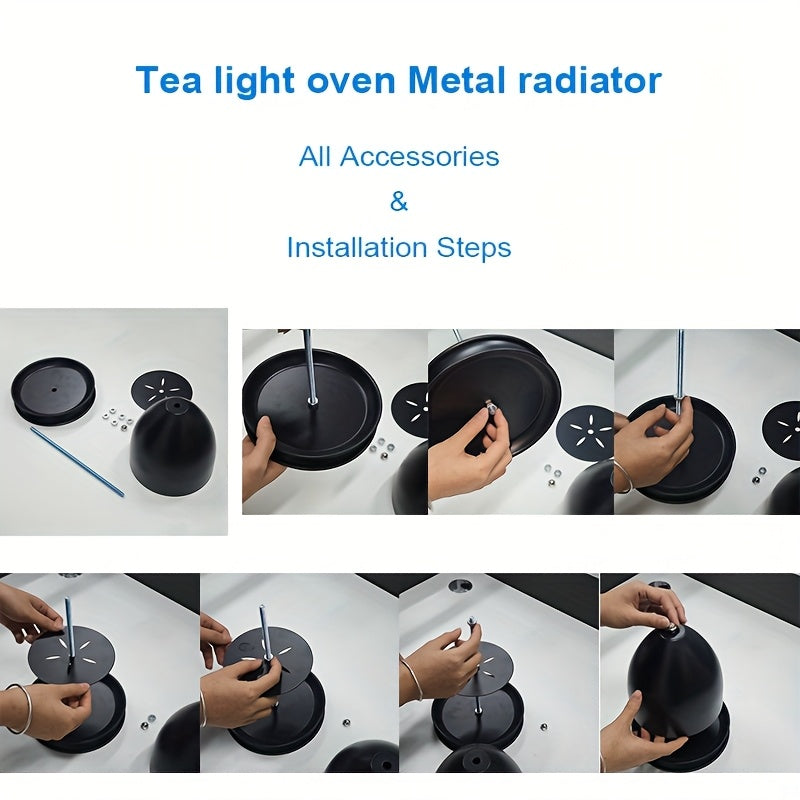 Tea light oven Metal radiator

All Accessories
&
Installation Steps